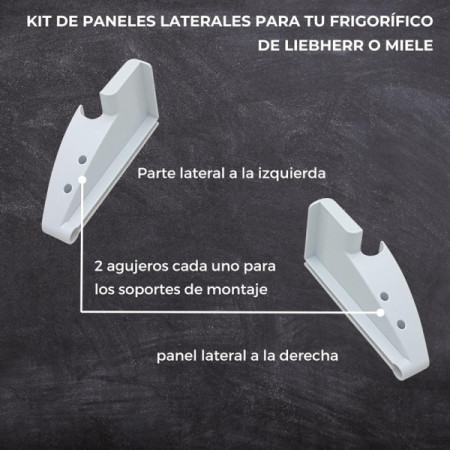 KIT DE PANELES LATERALES PARA TU FRIGORÍFICO DE LIEBHERR O MIELE

Parte lateral a la izquierda

2 agujeros cada uno para los soportes de montaje

panel lateral a la derecha