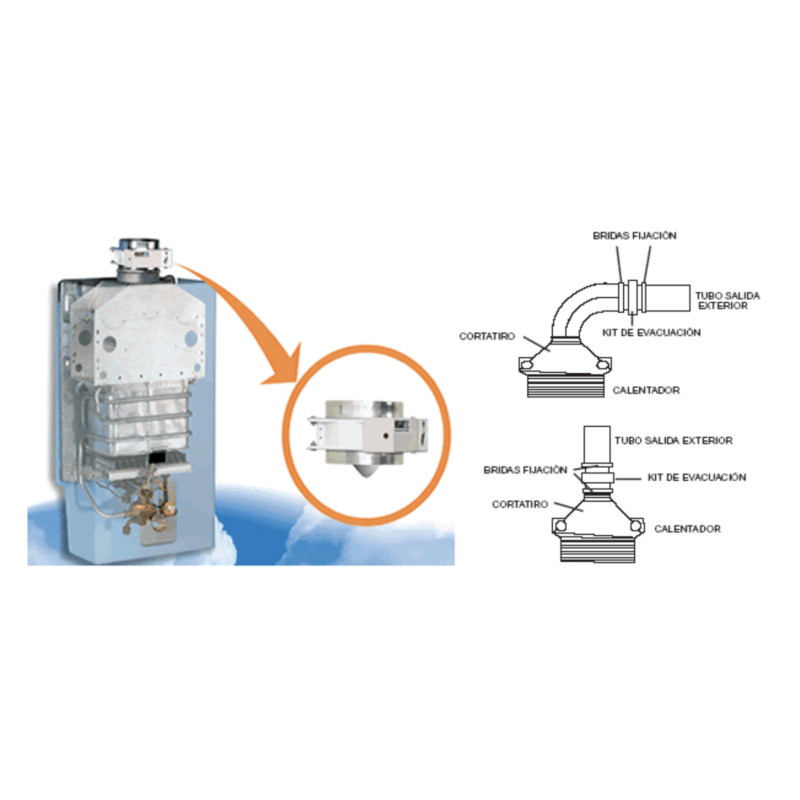 BRIDAS FIJACIÓN
TUBO SALIDA EXTERIOR
KIT DE EVACUACIÓN
CORTATIRO
CALENTADOR

TUBO SALIDA EXTERIOR
BRIDAS FIJACIÓN
KIT DE EVACUACIÓN
CORTATIRO
CALENTADOR